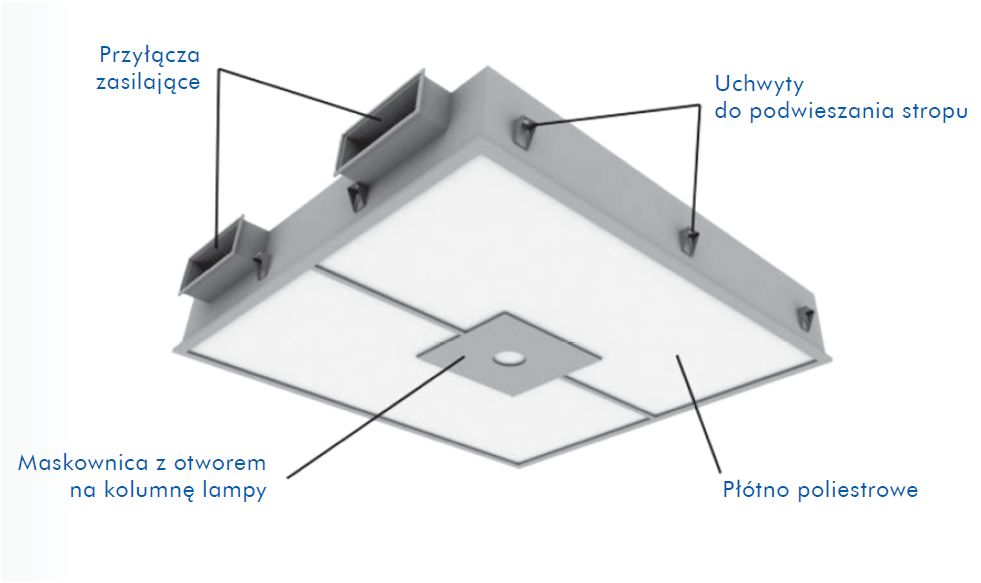 Przyłącza zasilające

Uchwyty do podwieszania stropu

Maskownica z otworem na kolumnę lampy

Płótno poliestrowe